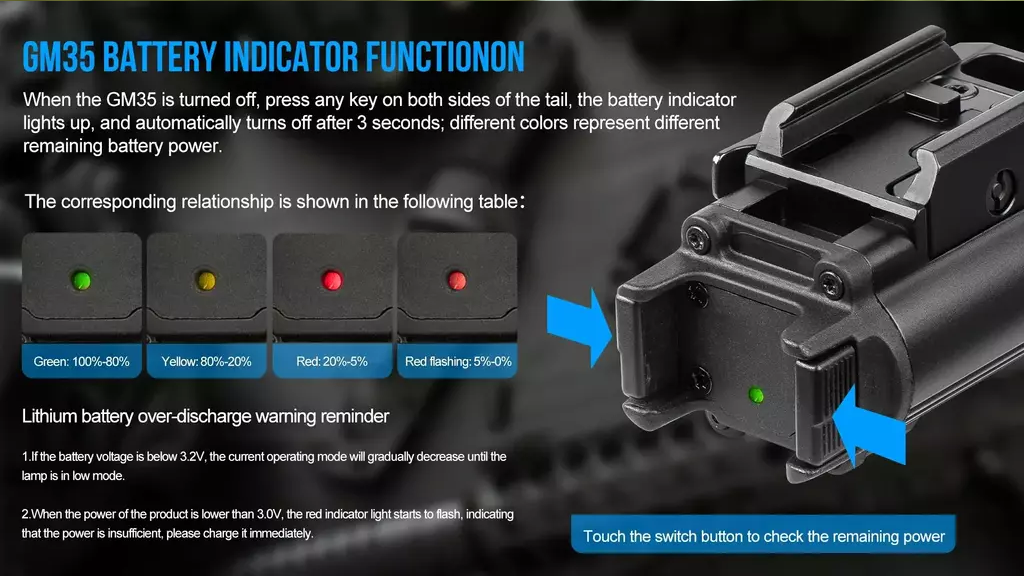 GM35 BATTERY INDICATOR FUNCTIONON

When the GM35 is turned off, press any key on both sides of the tail, the battery indicator lights up, and automatically turns off after 3 seconds; different colors represent different remaining battery power.

The corresponding relationship is shown in the following table:

Green: 100%-80%

Yellow: 80%-20%

Red: 20%-5%

Red flashing: 5%-0%

Lithium battery over-discharge warning reminder

1.If the battery voltage is below 3.2V, the current operating mode will gradually decrease until the lamp is in low mode.

2.When the power of the product is lower than 3.0V, the red indicator light starts to flash, indicating that the power is insufficient, please charge it immediately.

Touch the switch button to check the remaining power